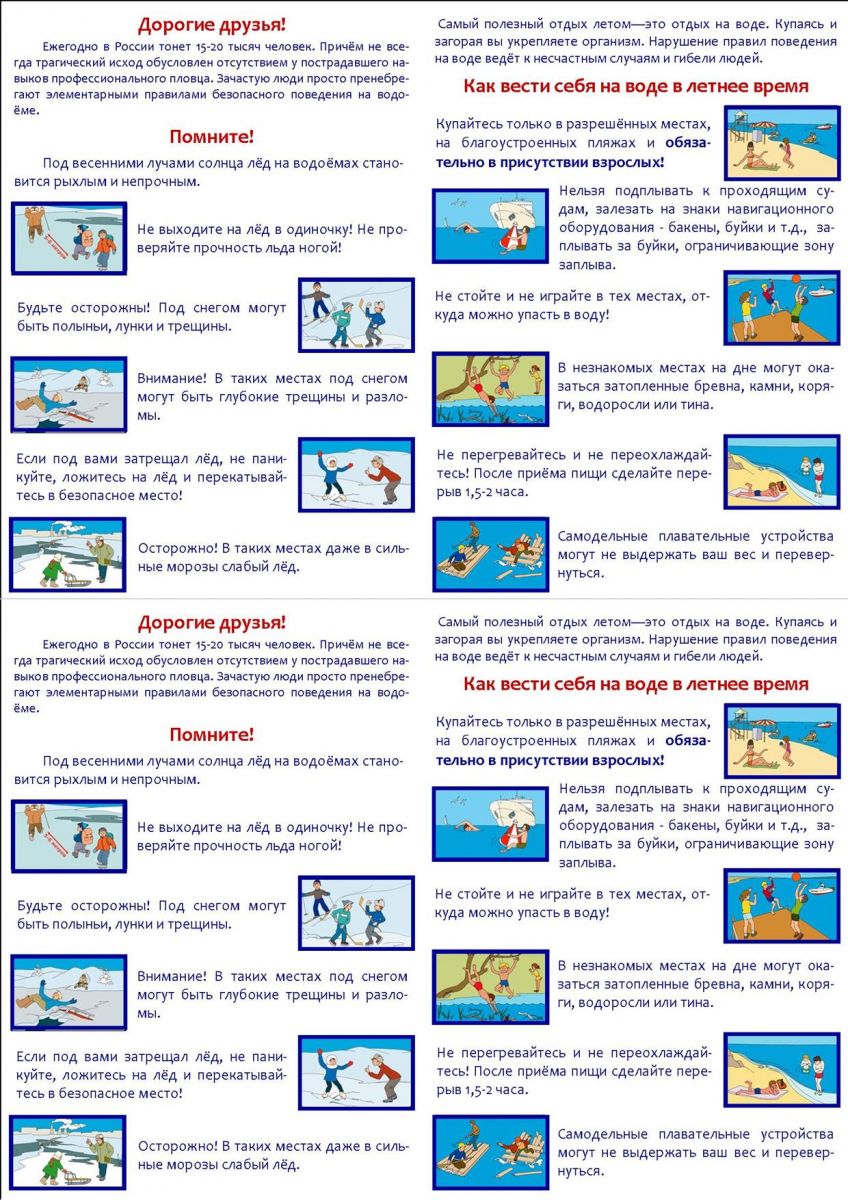 Дорогие друзья!

Ежегодно в России тонет 15-20 тысяч человек. Причём не всегда трагический исход обусловлен отсутствием у пострадавшего навыков профессионального пловца. Зачастую люди просто пренебрегают элементарными правилами безопасного поведения на водоёме.

Помните!

Под весенними лучами солнца лёд на водоёмах становится рыхлым и непрочным.

Не выходите на лёд в одиночку! Не проверяйте прочность льда ногой!

Будьте осторожны! Под снегом могут быть полыньи, лунки и трещины.

Внимание! В таких местах под снегом могут быть глубокие трещины и разломы.

Если под вами затрещал лёд, не паникуйте, ложитесь на лёд и перекатывайтесь в безопасное место!

Осторожно! В таких местах даже в сильные морозы слабый лёд.

Самый полезный отдых летом—это отдых на воде. Купаясь и загорая вы укрепляете организм. Нарушение правил поведения на воде ведёт к несчастным случаям и гибели людей.

Как вести себя на воде в летнее время

Купайтесь только в разрешённых местах, на благоустроенных пляжах и обязательно в присутствии взрослых!

Нельзя подплывать к проходящим судам, залезать на знаки навигационного оборудования - бакены, буйки и т.д., заплывать за буйки, ограничивающие зону заплыва.

Не стойте и не играйте в тех местах, откуда можно упасть в воду!

В незнакомых местах на дне могут оказаться затопленные бревна, камни, коряги, водоросли или тина.

Не перегревайтесь и не переохлаждайтесь! После приёма пищи сделайте перерыв 1,5-2 часа.

Самодельные плавательные устройства могут не выдержать ваш вес и перевернуться.

Дорогие друзья!

Ежегодно в России тонет 15-20 тысяч человек. Причём не всегда трагический исход обусловлен отсутствием у пострадавшего навыков профессионального пловца. Зачастую люди просто пренебрегают элементарными правилами безопасного поведения на водоёме.

Помните!

Под весенними лучами солнца лёд на водоёмах становится рыхлым и непрочным.

Не выходите на лёд в одиночку! Не проверяйте прочность льда ногой!

Будьте осторожны! Под снегом могут быть полыньи, лунки и трещины.

Внимание! В таких местах под снегом могут быть глубокие трещины и разломы.

Если под вами затрещал лёд, не паникуйте, ложитесь на лёд и перекатывайтесь в безопасное место!

Осторожно! В таких местах даже в сильные морозы слабый лёд.

Самый полезный отдых летом—это отдых на воде. Купаясь и загорая вы укрепляете организм. Нарушение правил поведения на воде ведёт к несчастным случаям и гибели людей.

Как вести себя на воде в летнее время

Купайтесь только в разрешённых местах, на благоустроенных пляжах и обязательно в присутствии взрослых!

Нельзя подплывать к проходящим судам, залезать на знаки навигационного оборудования - бакены, буйки и т.д., заплывать за буйки, ограничивающие зону заплыва.

Не стойте и не играйте в тех местах, откуда можно упасть в воду!

В незнакомых местах на дне могут оказаться затопленные бревна, камни, коряги, водоросли или тина.

Не перегревайтесь и не переохлаждайтесь! После приёма пищи сделайте перерыв 1,5-2 часа.

Самодельные плавательные устройства могут не выдержать ваш вес и перевернуться.