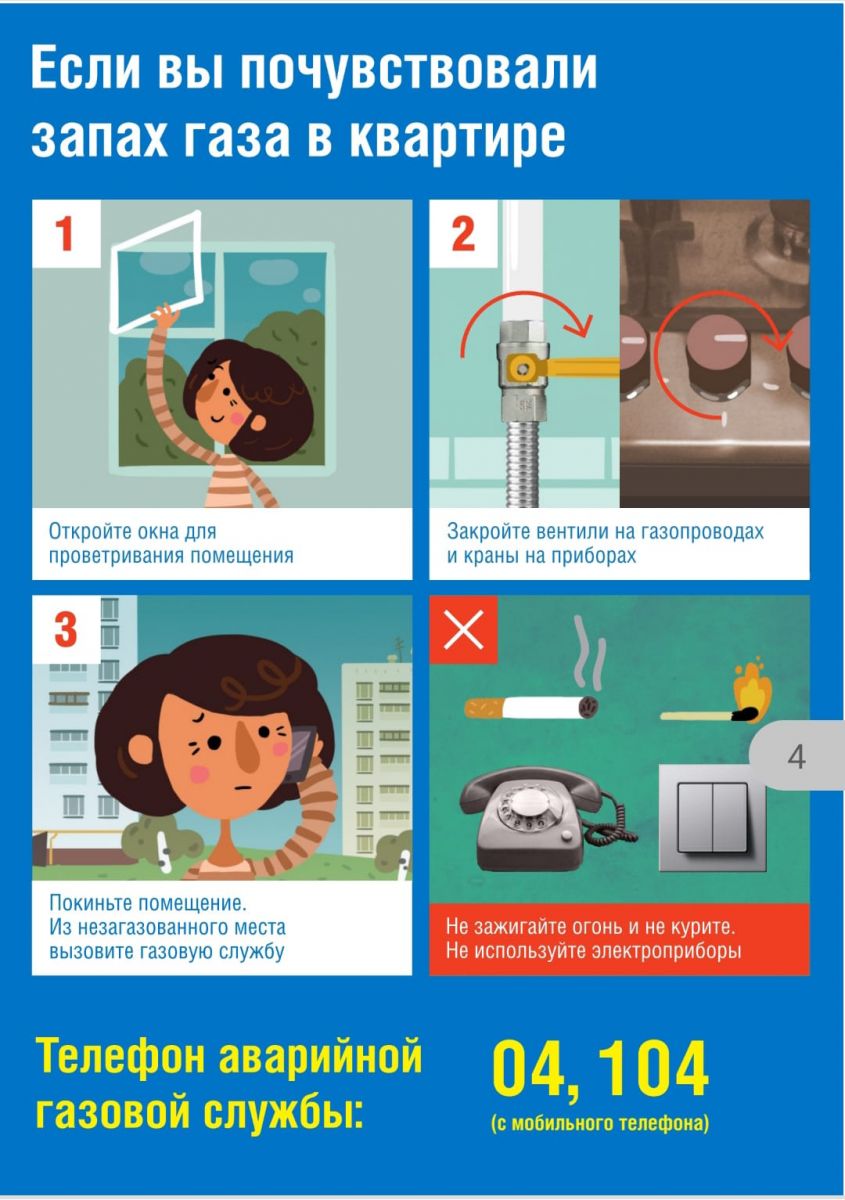 Если вы почувствовали запах газа в квартире

1

Откройте окна для проветривания помещения

2

Закройте вентили на газопроводах и краны на приборах

3

Покиньте помещение. Из незагазованного места вызовите газовую службу

Не зажигайте огонь и не курите. Не используйте электроприборы

4

Телефон аварийной газовой службы:

04, 104

(с мобильного телефона)